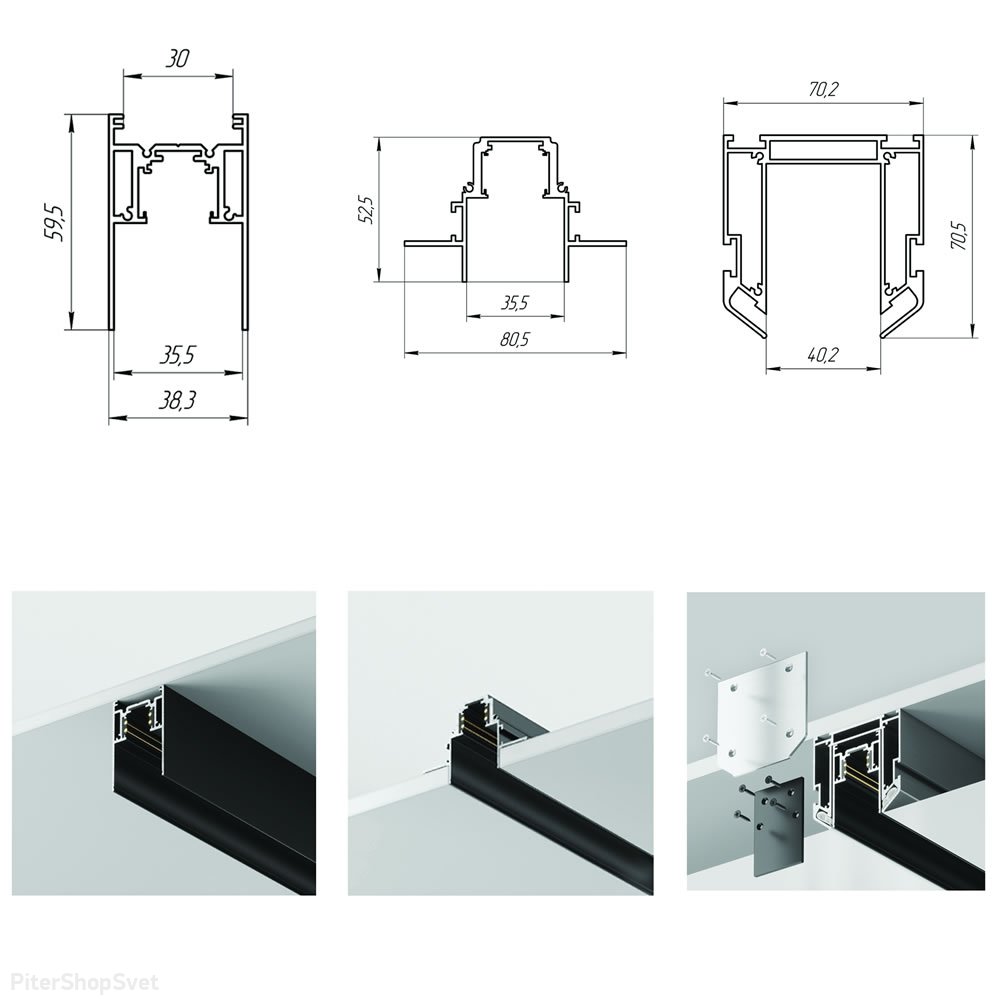 30
59,5
35,5
38,3
52,5
35,5
80,5
70,2
70,5
40,2
PiterShopSvet